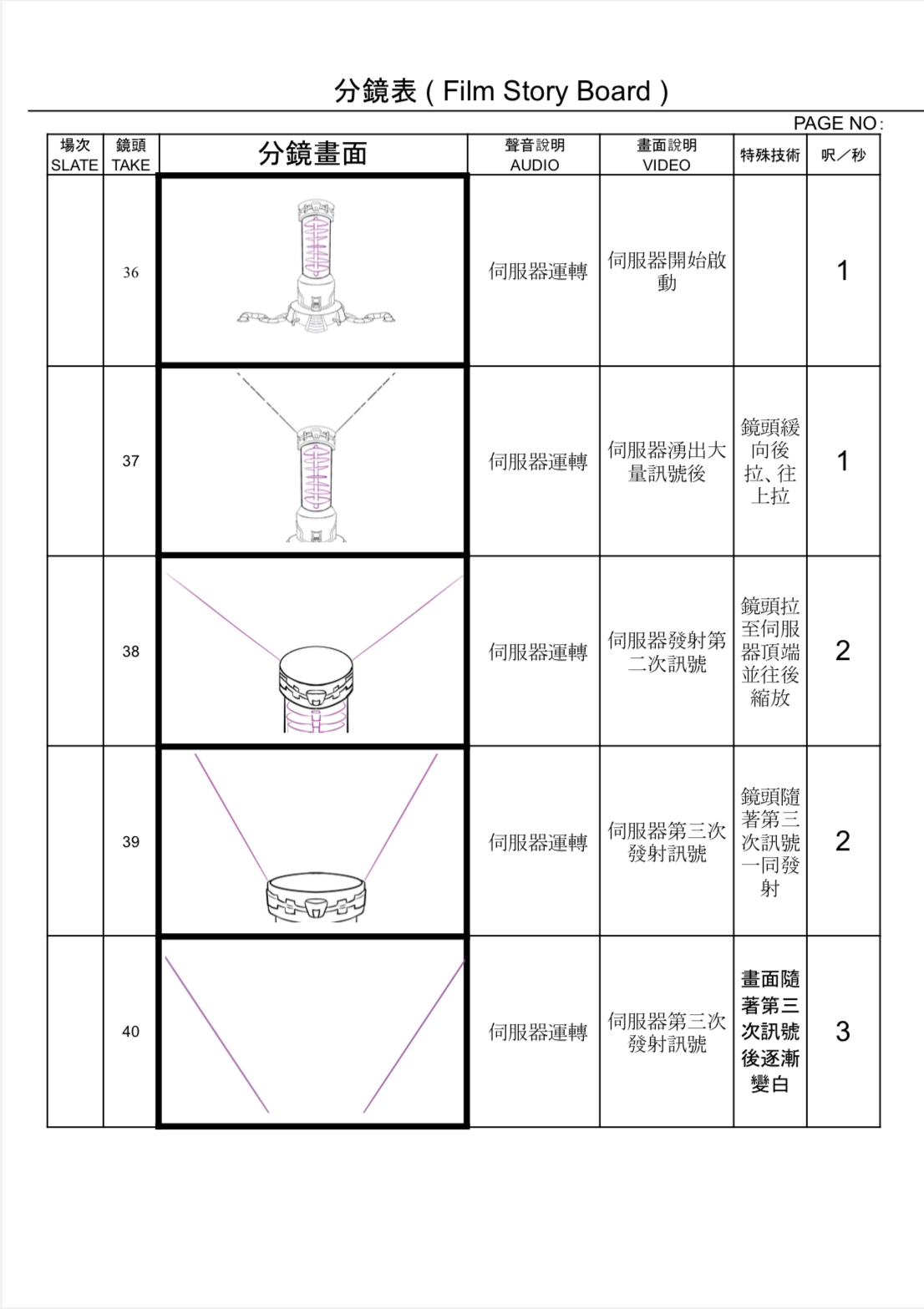 分鏡表 ( Film Story Board )

PAGE NO:

| 場次 SLATE | 鏡頭 TAKE | 分鏡畫面 | 聲音說明 AUDIO | 畫面說明 VIDEO | 特殊技術 | 呎／秒 |
|---|---|---|---|---|---|---|
| | 36 | | 伺服器運轉 | 伺服器開始啟動 | | 1 |
| | 37 | | 伺服器運轉 | 伺服器湧出大量訊號後 | 鏡頭緩向後拉、往上拉 | 1 |
| | 38 | | 伺服器運轉 | 伺服器發射第二次訊號 | 鏡頭拉至伺服器頂端並往後縮放 | 2 |
| | 39 | | 伺服器運轉 | 伺服器第三次發射訊號 | 鏡頭隨著第三次訊號一同發射 | 2 |
| | 40 | | 伺服器運轉 | 伺服器第三次發射訊號 | 畫面隨著第三次訊號後逐漸變白 | 3 |