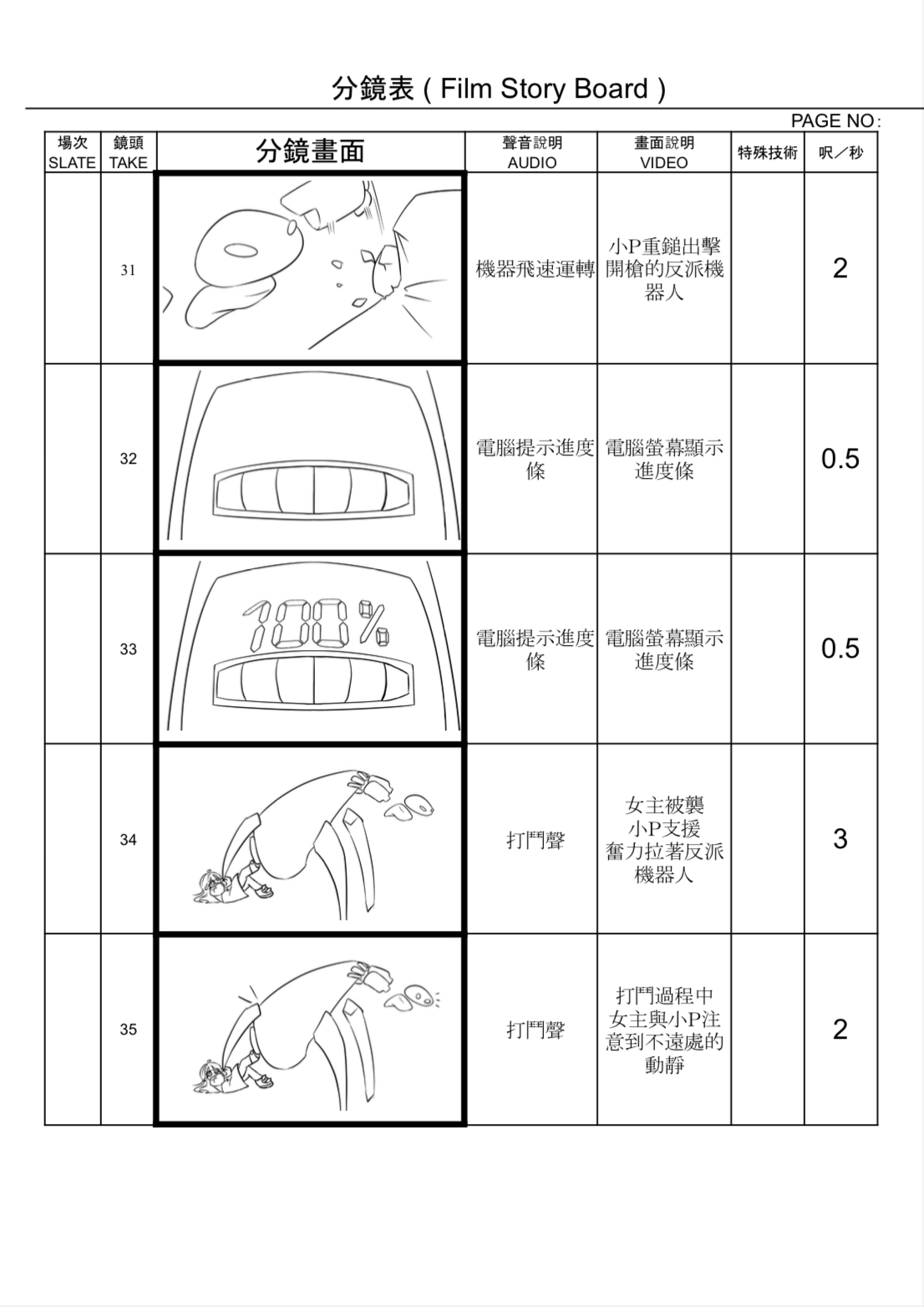 分鏡表 ( Film Story Board )

PAGE NO:

| 場次 SLATE | 鏡頭 TAKE | 分鏡畫面 | 聲音說明 AUDIO | 畫面說明 VIDEO | 特殊技術 | 呎／秒 |
|---|---|---|---|---|---|---|
| | 31 | | 機器飛速運轉 | 小P重鎚出擊開槍的反派機器人 | | 2 |
| | 32 | | 電腦提示進度條 | 電腦螢幕顯示進度條 | | 0.5 |
| | 33 | 100% | 電腦提示進度條 | 電腦螢幕顯示進度條 | | 0.5 |
| | 34 | | 打鬥聲 | 女主被襲 小P支援 奮力拉著反派機器人 | | 3 |
| | 35 | | 打鬥聲 | 打鬥過程中女主與小P注意到不遠處的動靜 | | 2 |