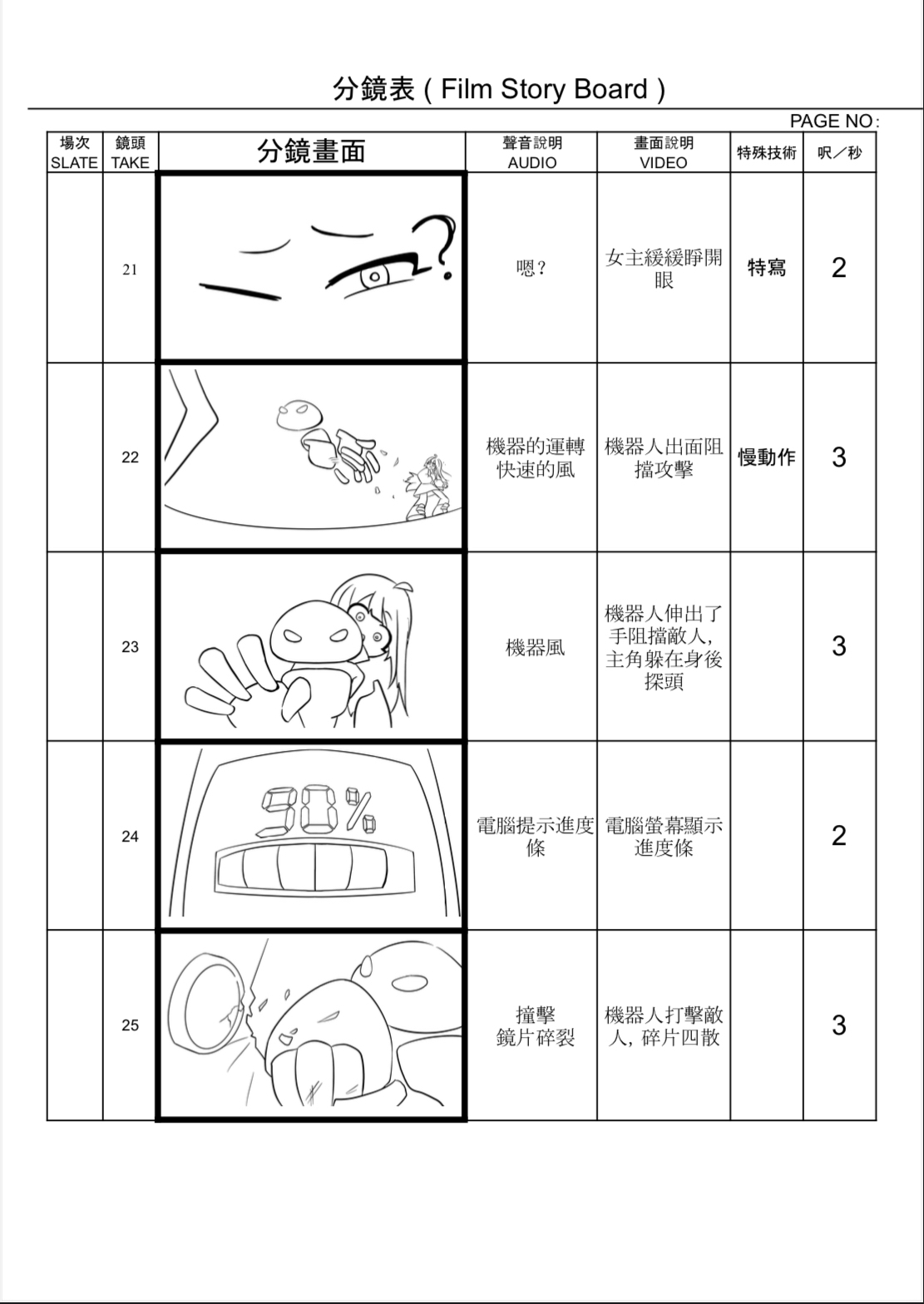 分鏡表 ( Film Story Board )

PAGE NO:

| 場次 SLATE | 鏡頭 TAKE | 分鏡畫面 | 聲音說明 AUDIO | 畫面說明 VIDEO | 特殊技術 | 呎/秒 |
|---|---|---|---|---|---|---|
| | 21 | ? | 嗯? | 女主緩緩睜開眼 | 特寫 | 2 |
| | 22 | | 機器的運轉 快速的風 | 機器人出面阻擋攻擊 | 慢動作 | 3 |
| | 23 | | 機器風 | 機器人伸出了手阻擋敵人,主角躲在身後探頭 | | 3 |
| | 24 | 90% | 電腦提示進度條 | 電腦螢幕顯示進度條 | | 2 |
| | 25 | | 撞擊 鏡片碎裂 | 機器人打擊敵人,碎片四散 | | 3 |