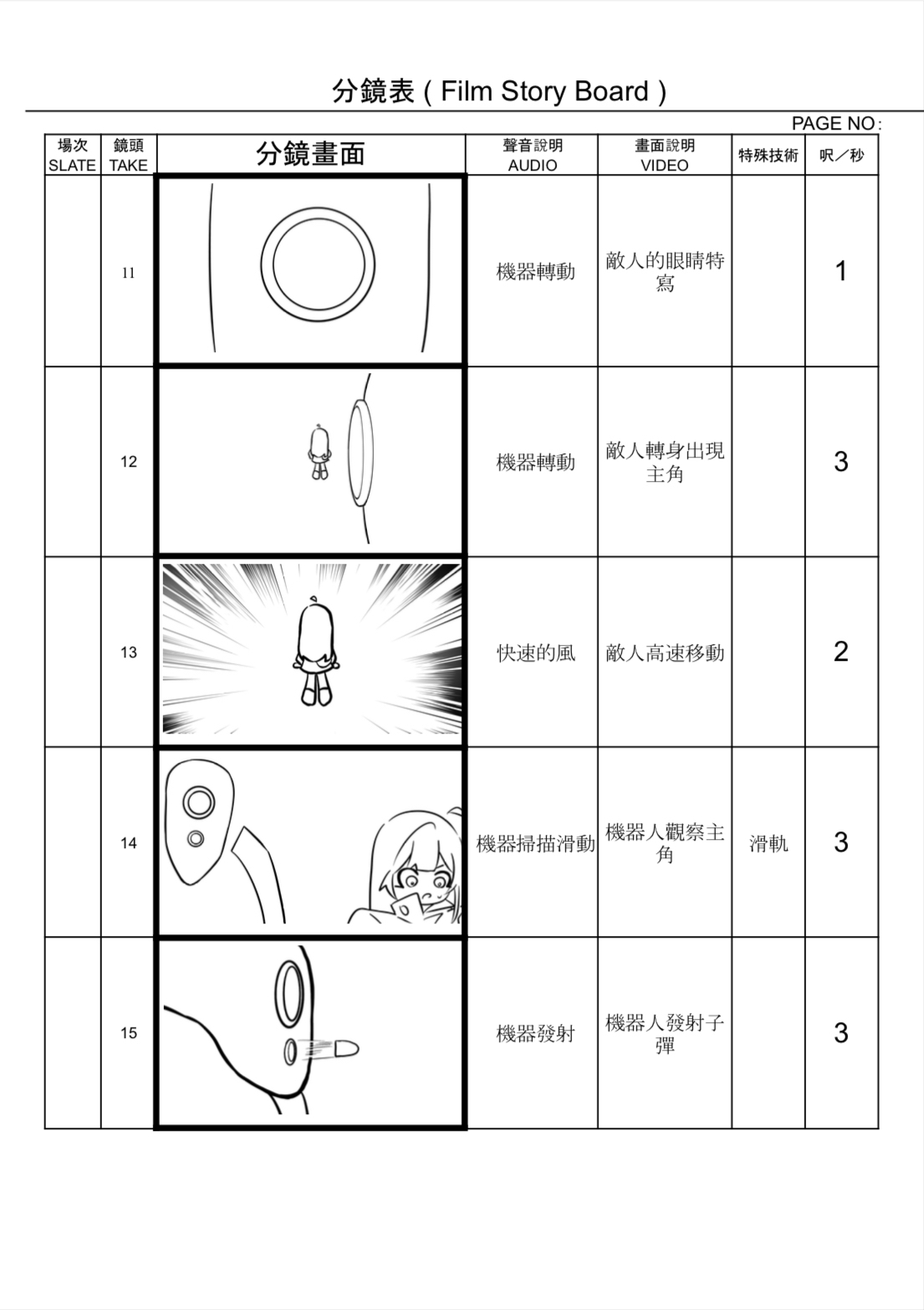 分鏡表 ( Film Story Board )

PAGE NO:

| 場次 SLATE | 鏡頭 TAKE | 分鏡畫面 | 聲音說明 AUDIO | 畫面說明 VIDEO | 特殊技術 | 呎／秒 |
|---|---|---|---|---|---|---|
| | 11 | | 機器轉動 | 敵人的眼睛特寫 | | 1 |
| | 12 | | 機器轉動 | 敵人轉身出現主角 | | 3 |
| | 13 | | 快速的風 | 敵人高速移動 | | 2 |
| | 14 | | 機器掃描滑動 | 機器人觀察主角 | 滑軌 | 3 |
| | 15 | | 機器發射 | 機器人發射子彈 | | 3 |