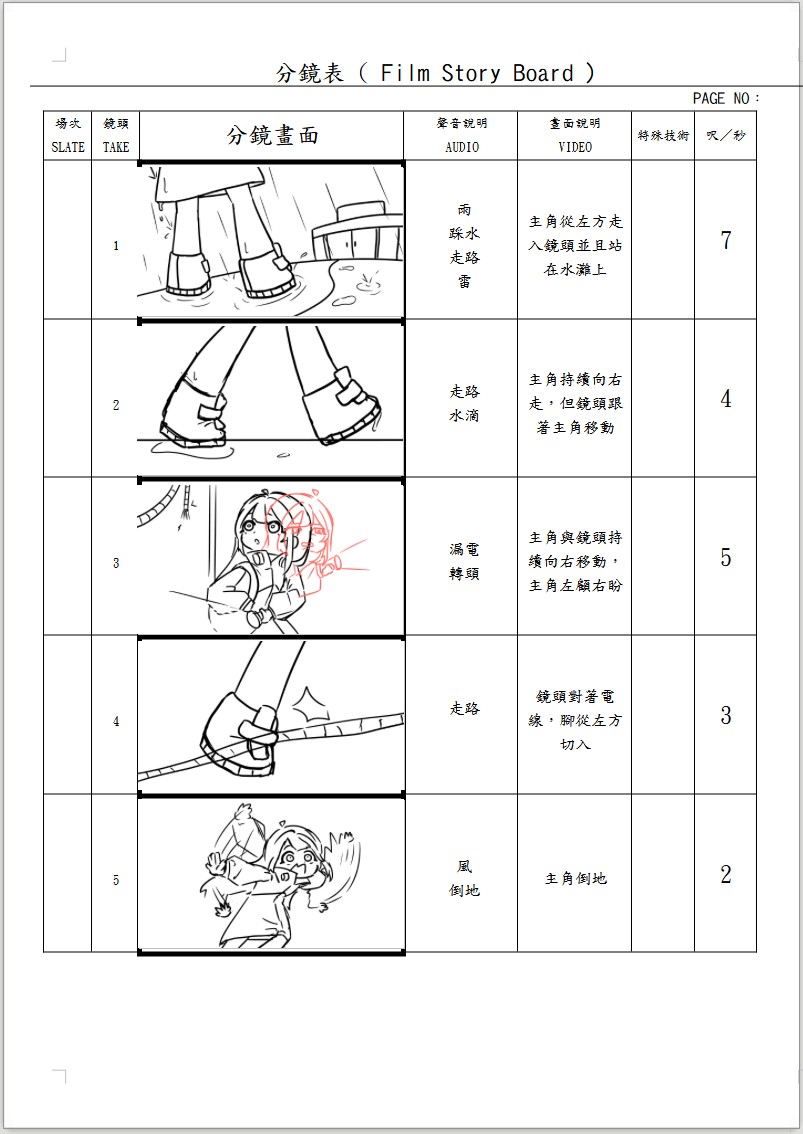 分鏡表（ Film Story Board ）

PAGE NO：

| 場次 SLATE | 鏡頭 TAKE | 分鏡畫面 | 聲音說明 AUDIO | 畫面說明 VIDEO | 特殊技術 | 呎／秒 |
|---|---|---|---|---|---|---|
| | 1 | | 雨 踩水 走路 雷 | 主角從左方走入鏡頭並且站在水灘上 | | 7 |
| | 2 | | 走路 水滴 | 主角持續向右走，但鏡頭跟著主角移動 | | 4 |
| | 3 | | 漏電 轉頭 | 主角與鏡頭持續向右移動，主角左顧右盼 | | 5 |
| | 4 | | 走路 | 鏡頭對著電線，腳從左方切入 | | 3 |
| | 5 | | 風 倒地 | 主角倒地 | | 2 |